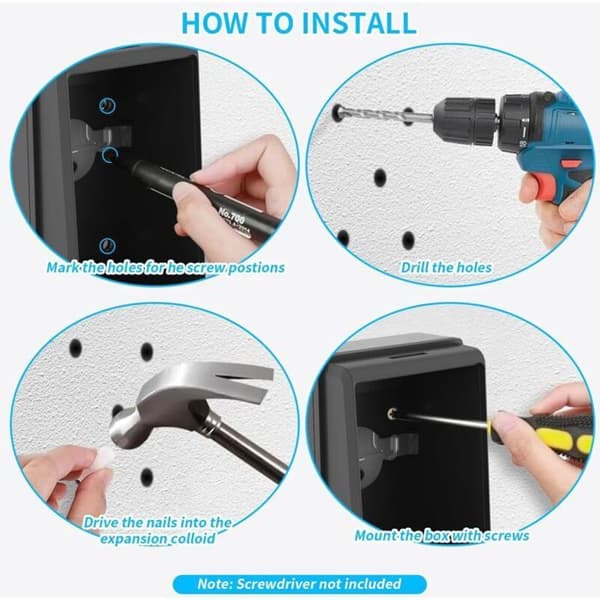 HOW TO INSTALL

No.700

Mark the holes for he screw postions

Drill the holes

Drive the nails into the expansion colloid

Mount the box with screws

Note: Screwdriver not included