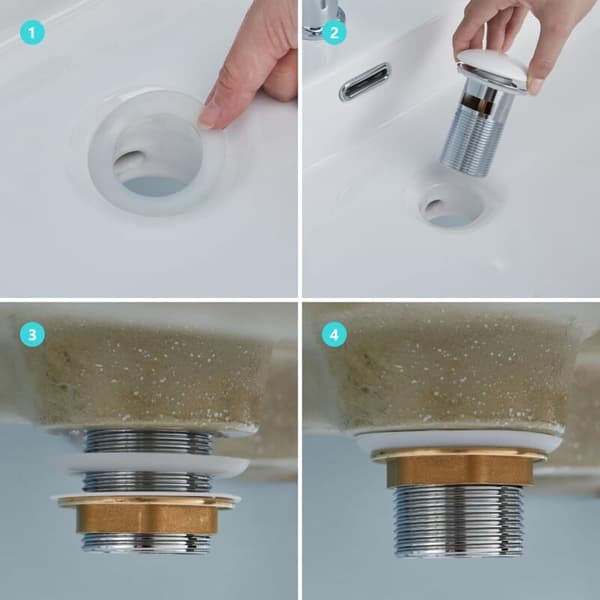 1

2

3

4