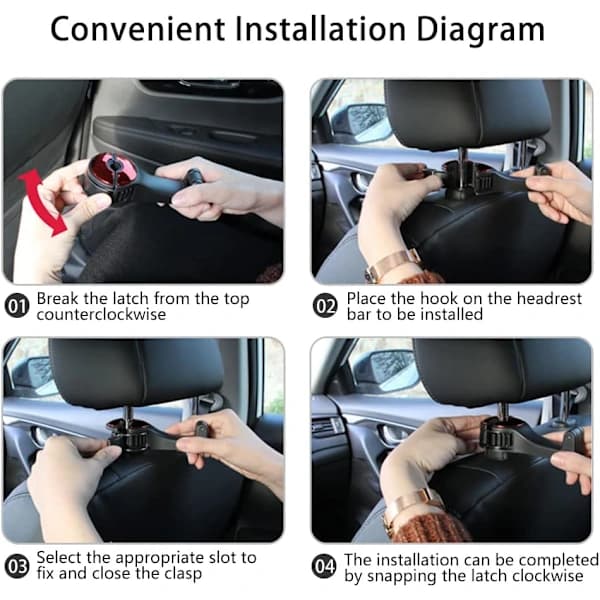 Convenient Installation Diagram

01 Break the latch from the top counterclockwise

02 Place the hook on the headrest bar to be installed

03 Select the appropriate slot to fix and close the clasp

04 The installation can be completed by snapping the latch clockwise