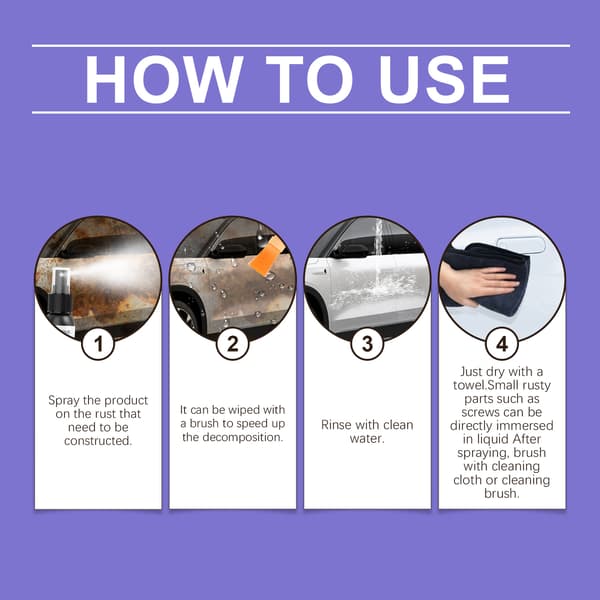 HOW TO USE

1

Spray the product on the rust that need to be constructed.

2

It can be wiped with a brush to speed up the decomposition.

3

Rinse with clean water.

4

Just dry with a towel.Small rusty parts such as screws can be directly immersed in liquid After spraying, brush with cleaning cloth or cleaning brush.