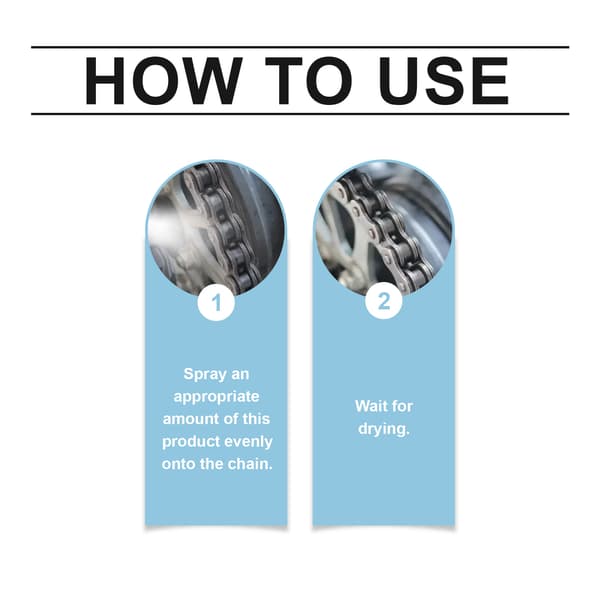 HOW TO USE

1

Spray an appropriate amount of this product evenly onto the chain.

2

Wait for drying.