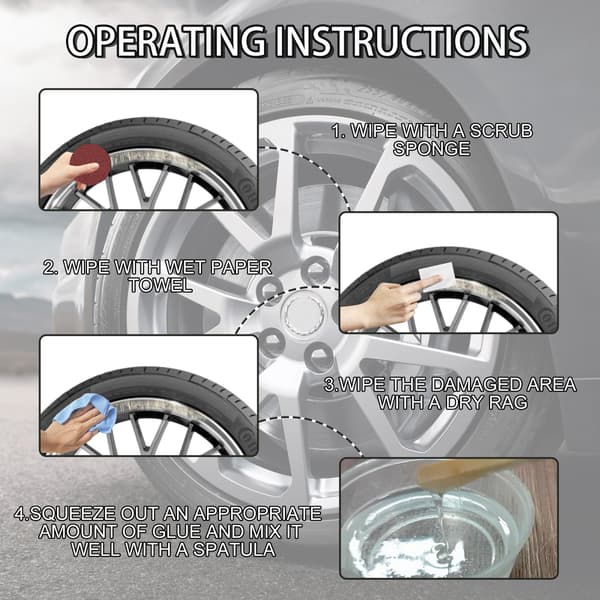 OPERATING INSTRUCTIONS

1. WIPE WITH A SCRUB SPONGE

2. WIPE WITH WET PAPER TOWEL

3.WIPE THE DAMAGED AREA WITH A DRY RAG

4.SQUEEZE OUT AN APPROPRIATE AMOUNT OF GLUE AND MIX IT WELL WITH A SPATULA