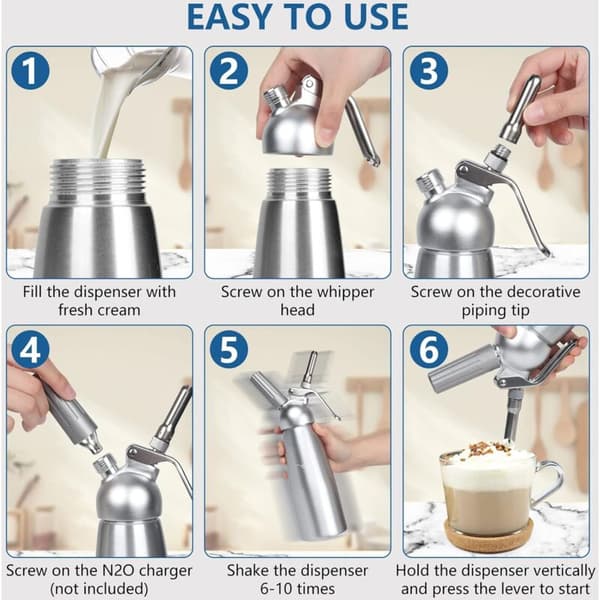 EASY TO USE

1

Fill the dispenser with fresh cream

2

Screw on the whipper head

3

Screw on the decorative piping tip

4

Screw on the N2O charger (not included)

5

Shake the dispenser 6-10 times

6

Hold the dispenser vertically and press the lever to start