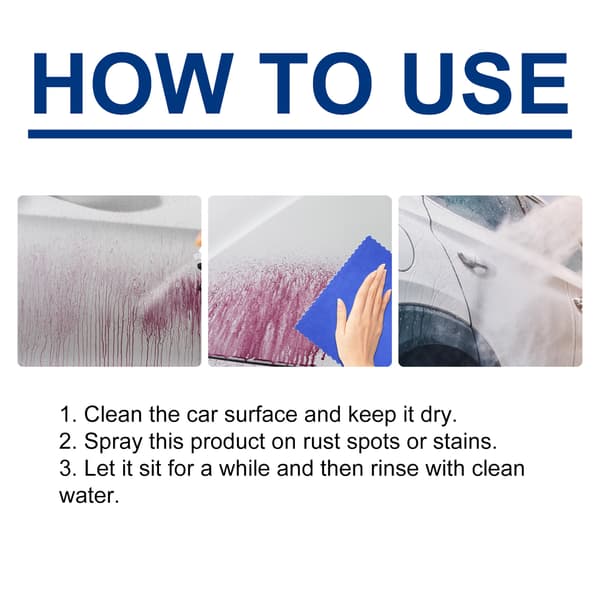 HOW TO USE

1. Clean the car surface and keep it dry.
2. Spray this product on rust spots or stains.
3. Let it sit for a while and then rinse with clean water.