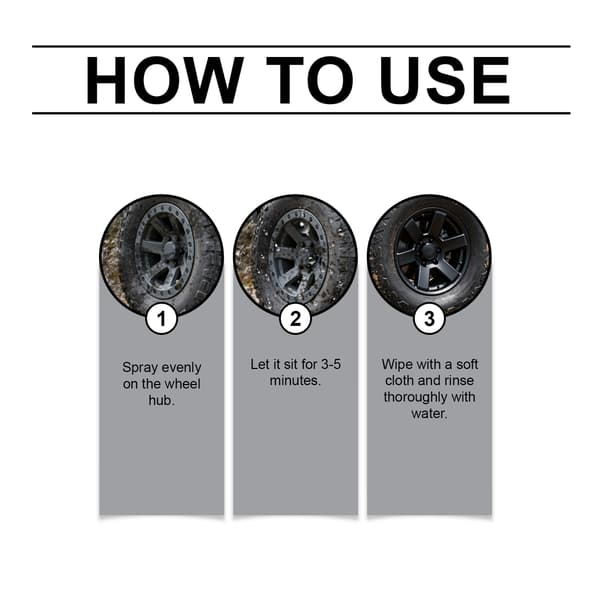 HOW TO USE

1

Spray evenly on the wheel hub.

2

Let it sit for 3-5 minutes.

3

Wipe with a soft cloth and rinse thoroughly with water.