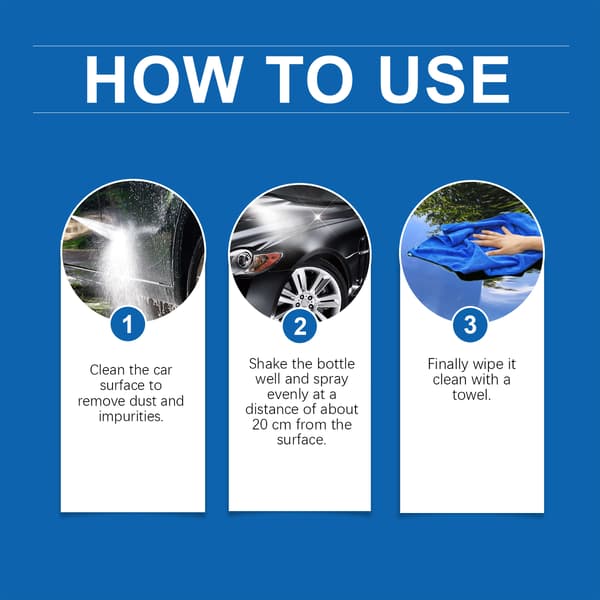 HOW TO USE

1

Clean the car surface to remove dust and impurities.

2

Shake the bottle well and spray evenly at a distance of about 20 cm from the surface.

3

Finally wipe it clean with a towel.