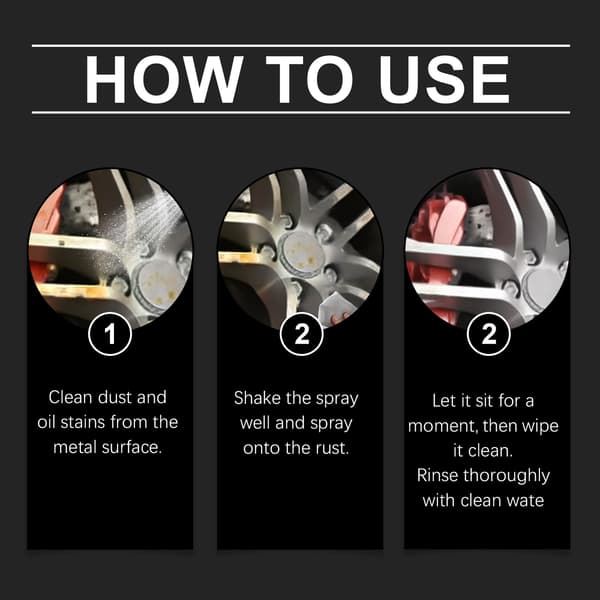 HOW TO USE

1

Clean dust and oil stains from the metal surface.

2

Shake the spray well and spray onto the rust.

2

Let it sit for a moment, then wipe it clean.
Rinse thoroughly with clean wate