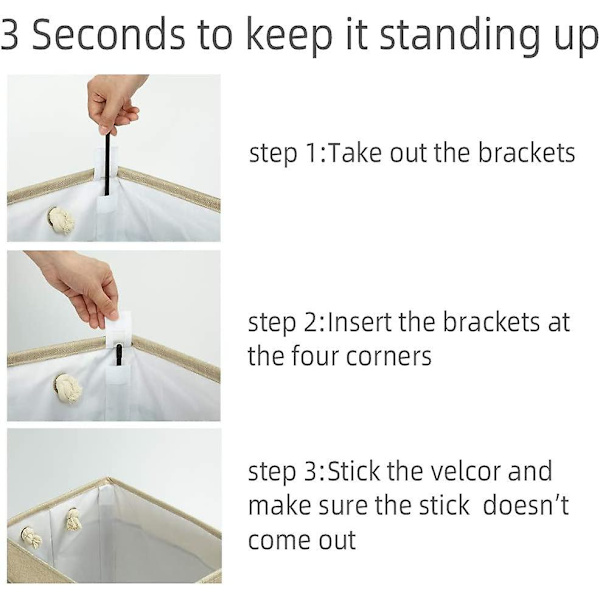 3 Seconds to keep it standing up

step 1:Take out the brackets

step 2:Insert the brackets at the four corners

step 3:Stick the velcor and make sure the stick doesn't come out