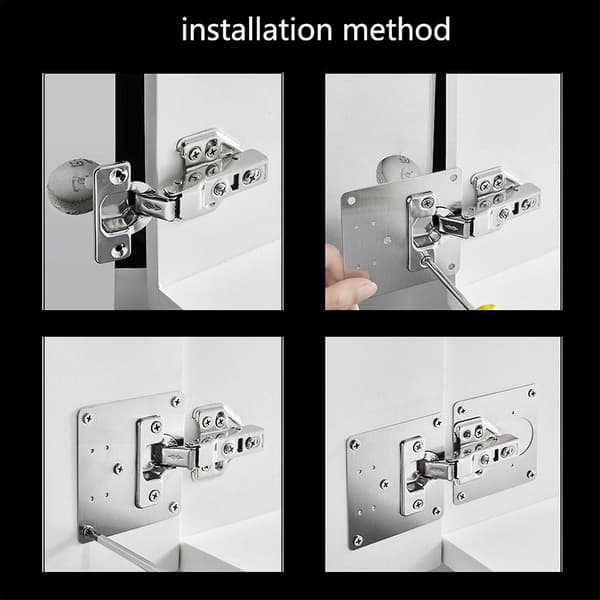 installation method