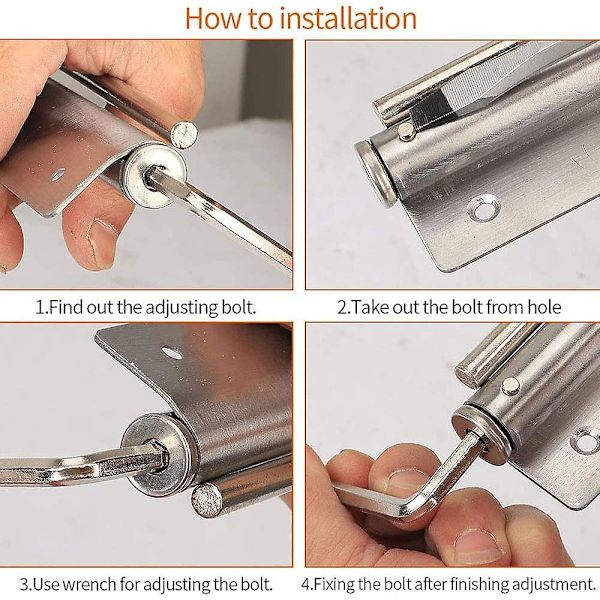 How to installation

1.Find out the adjusting bolt.

2.Take out the bolt from hole

3.Use wrench for adjusting the bolt.

4.Fixing the bolt after finishing adjustment.