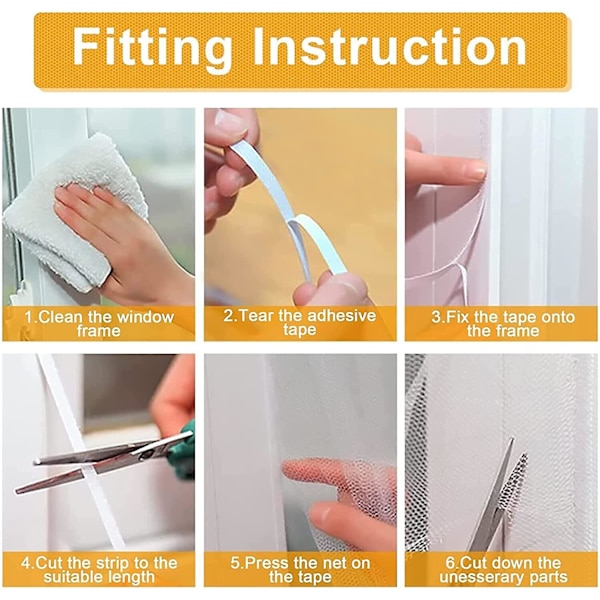 Fitting Instruction

1.Clean the window frame

2.Tear the adhesive tape

3.Fix the tape onto the frame

4.Cut the strip to the suitable length

5.Press the net on the tape

6.Cut down the unesserary parts