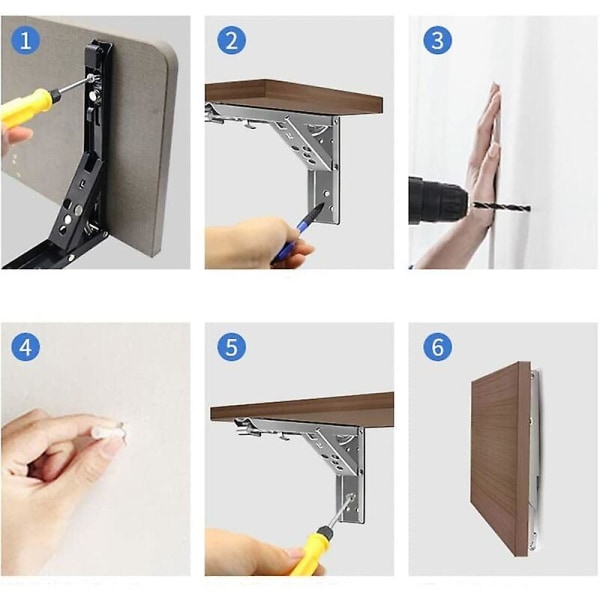 1

2

3

4

5

6