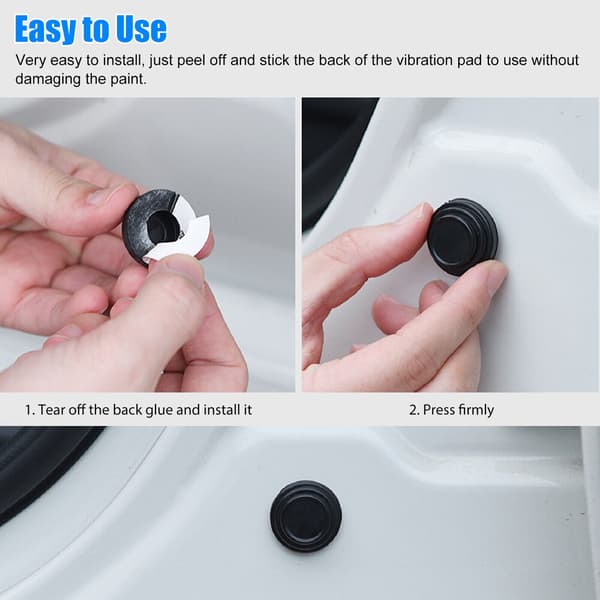 Easy to Use

Very easy to install, just peel off and stick the back of the vibration pad to use without damaging the paint.

1. Tear off the back glue and install it

2. Press firmly