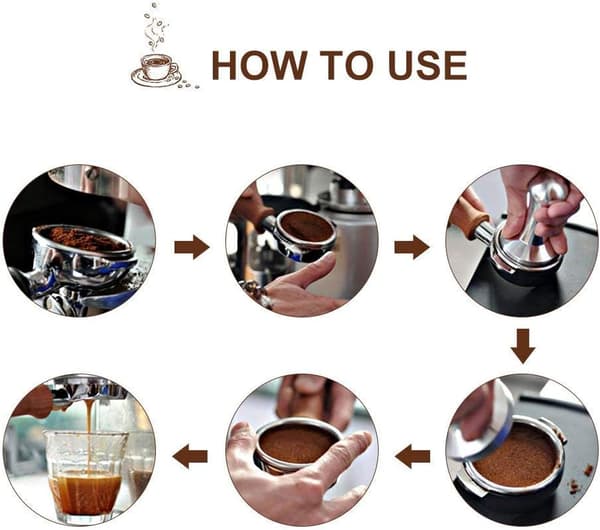 HOW TO USE