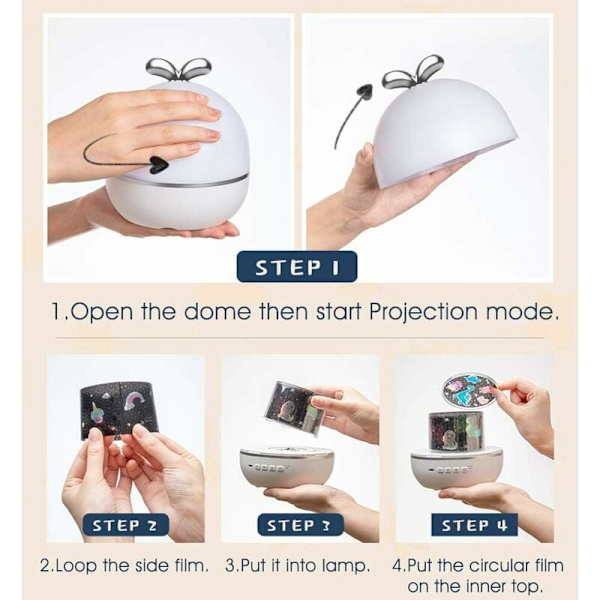 STEP 1

1.Open the dome then start Projection mode.

STEP 2

STEP 3

STEP 4

2.Loop the side film.

3.Put it into lamp.

4.Put the circular film on the inner top.