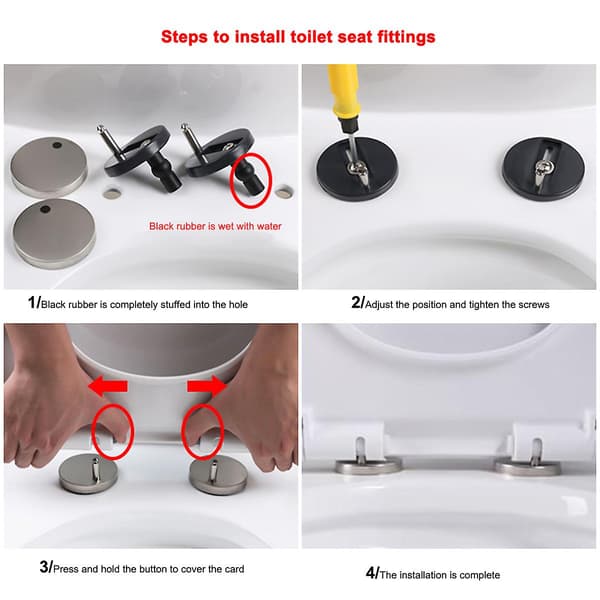 Steps to install toilet seat fittings

Black rubber is wet with water

1/Black rubber is completely stuffed into the hole

2/Adjust the position and tighten the screws

3/Press and hold the button to cover the card

4/The installation is complete