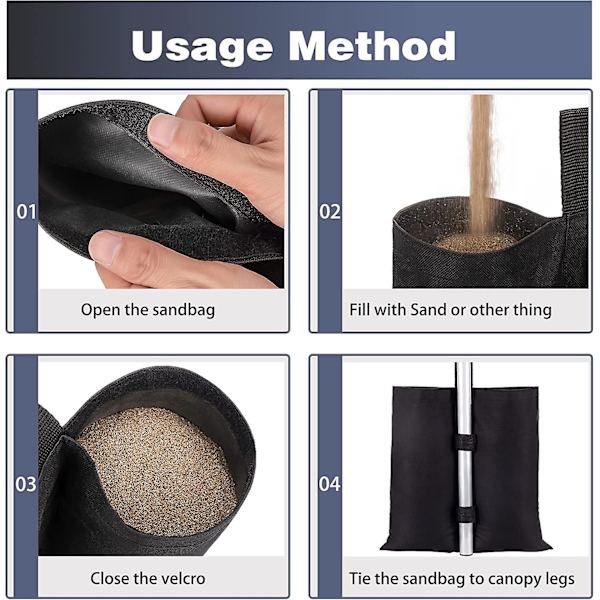 Usage Method

01

Open the sandbag

02

Fill with Sand or other thing

03

Close the velcro

04

Tie the sandbag to canopy legs