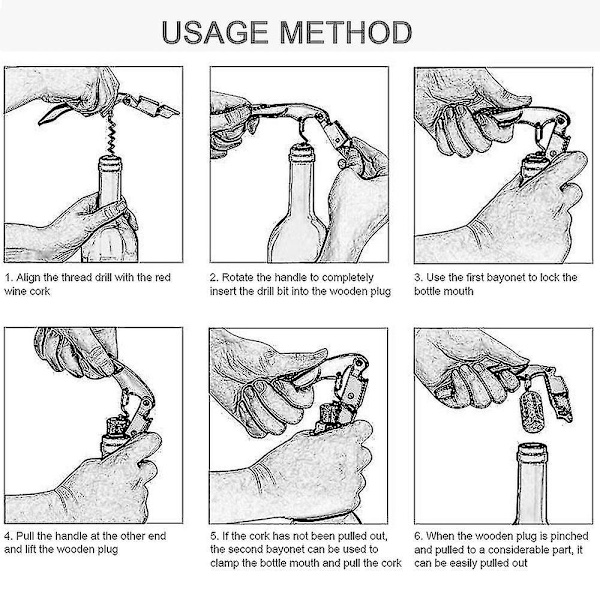 USAGE METHOD

1. Align the thread drill with the red wine cork

2. Rotate the handle to completely insert the drill bit into the wooden plug

3. Use the first bayonet to lock the bottle mouth

4. Pull the handle at the other end and lift the wooden plug

5. If the cork has not been pulled out, the second bayonet can be used to clamp the bottle mouth and pull the cork

6. When the wooden plug is pinched and pulled to a considerable part, it can be easily pulled out