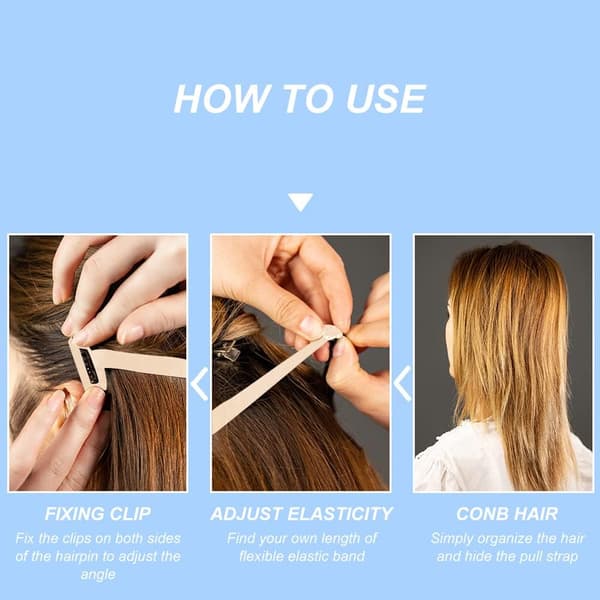 HOW TO USE

FIXING CLIP
Fix the clips on both sides of the hairpin to adjust the angle

ADJUST ELASTICITY
Find your own length of flexible elastic band

CONB HAIR
Simply organize the hair and hide the pull strap