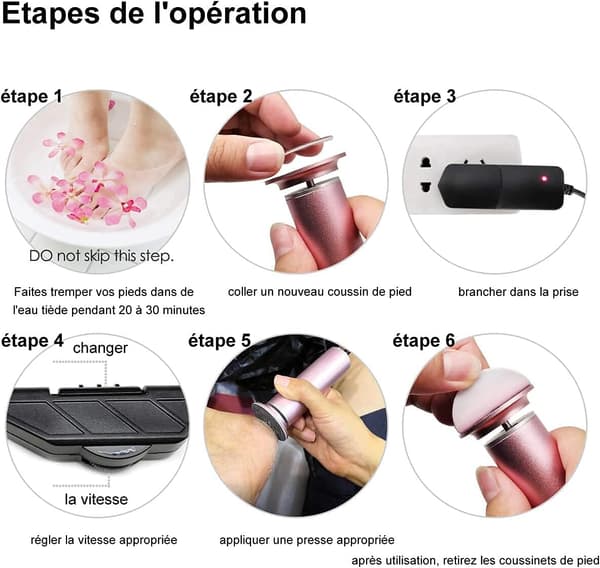 Etapes de l'opération

étape 1

DO not skip this step.

Faites tremper vos pieds dans de l'eau tiède pendant 20 à 30 minutes

étape 2

coller un nouveau coussin de pied

étape 3

brancher dans la prise

étape 4

changer

la vitesse

régler la vitesse appropriée

étape 5

appliquer une presse appropriée

étape 6

après utilisation, retirez les coussinets de pied