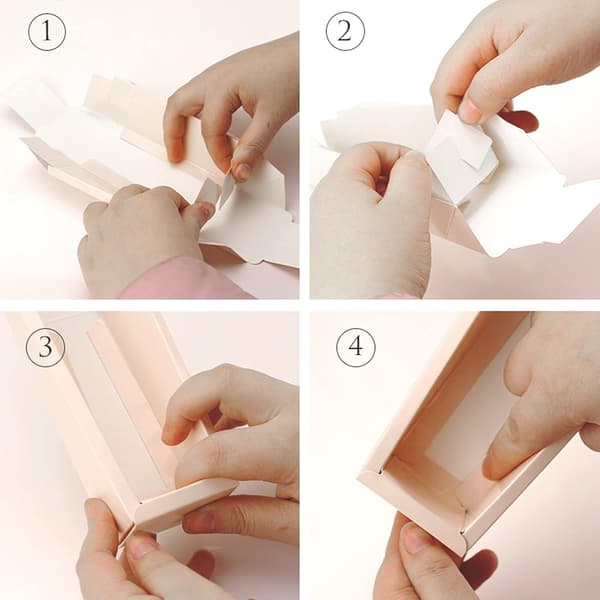 ①

②

③

④