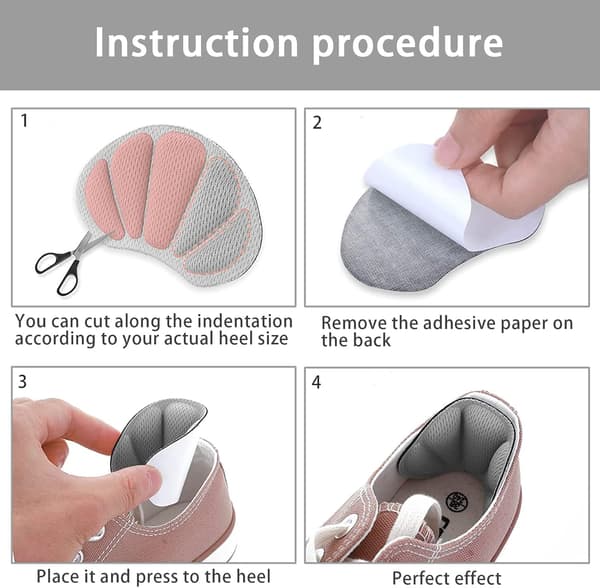 Instruction procedure

1

You can cut along the indentation according to your actual heel size

2

Remove the adhesive paper on the back

3

Place it and press to the heel

4

Perfect effect