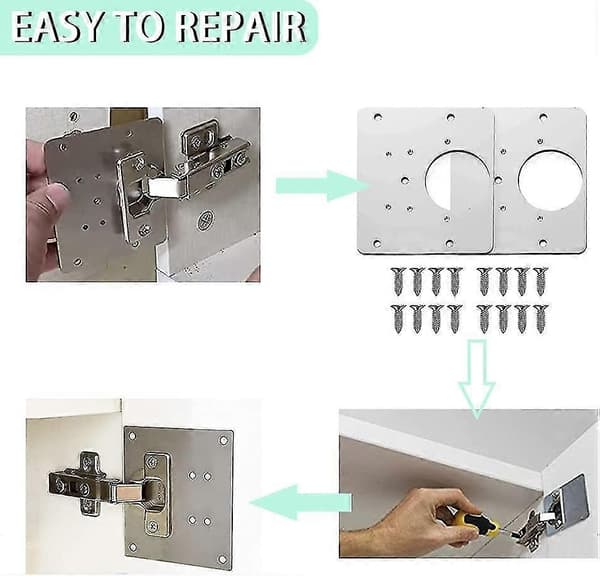 EASY TO REPAIR