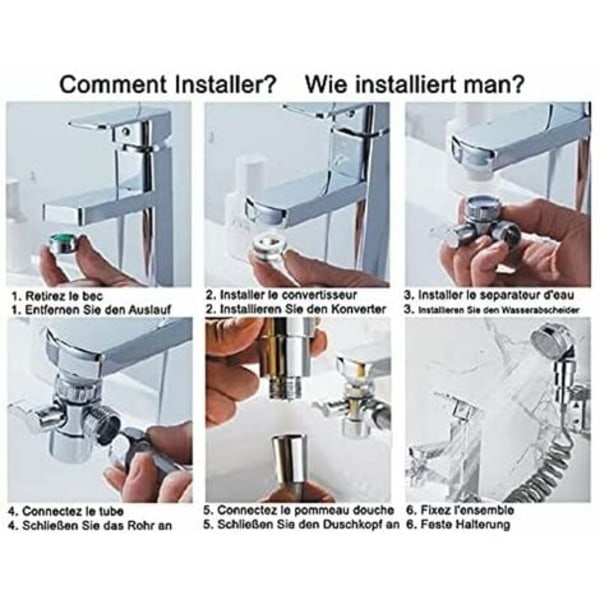 Comment Installer? Wie installiert man?

1. Retirez le bec
1. Entfernen Sie den Auslauf

2. Installer le convertisseur
2. Installieren Sie den Konverter

3. Installer le separateur d'eau
3. Installieren Sie den Wasserabscheider

4. Connectez le tube
4. Schließen Sie das Rohr an

5. Connectez le pommeau douche
5. Schließen Sie den Duschkopf an

6. Fixez l'ensemble
6. Feste Halterung