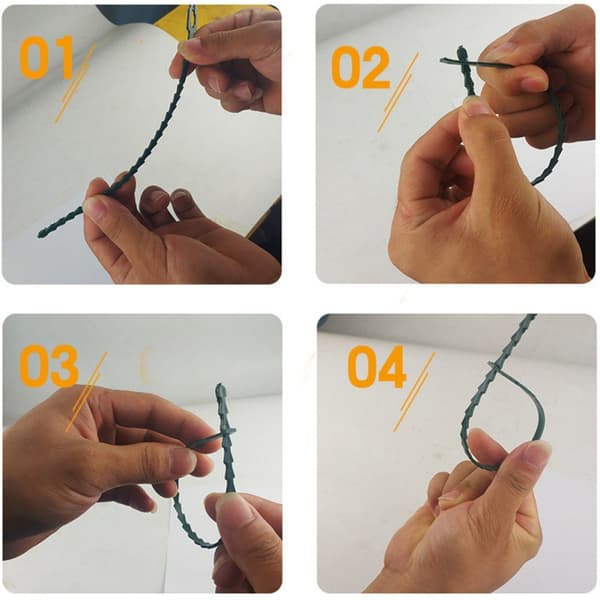 01

02

03

04