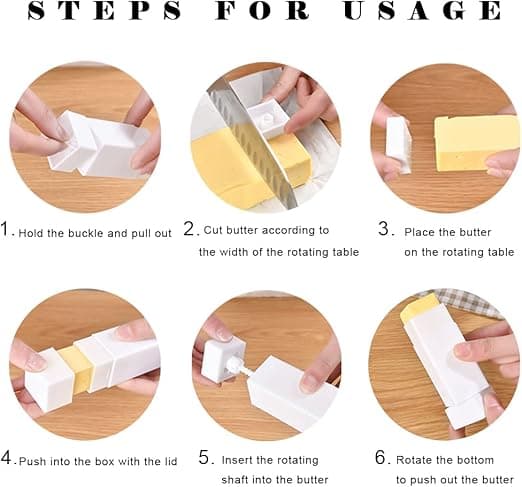 STEPS FOR USAGE

1. Hold the buckle and pull out

2. Cut butter according to the width of the rotating table

3. Place the butter on the rotating table

4. Push into the box with the lid

5. Insert the rotating shaft into the butter

6. Rotate the bottom to push out the butter