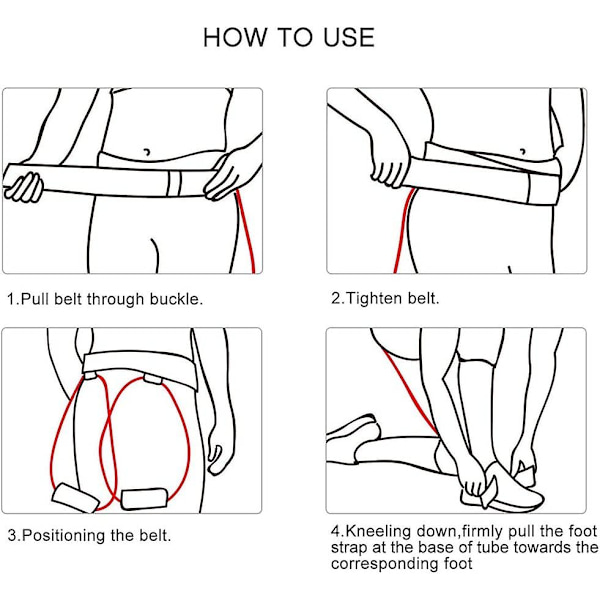 HOW TO USE

1.Pull belt through buckle.

2.Tighten belt.

3.Positioning the belt.

4.Kneeling down,firmly pull the foot strap at the base of tube towards the corresponding foot