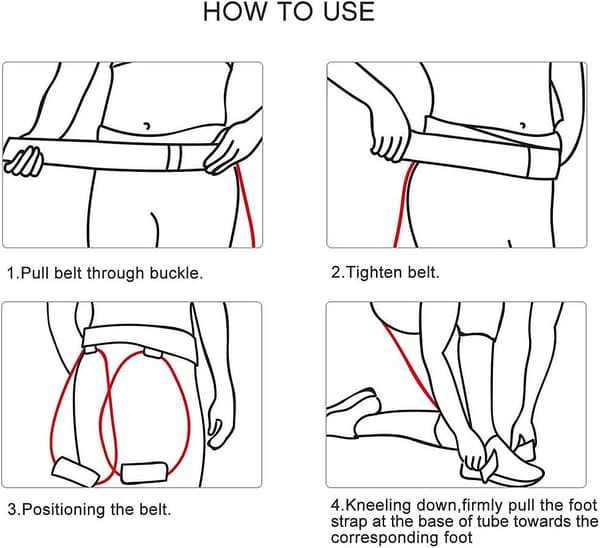 HOW TO USE

1.Pull belt through buckle.

2.Tighten belt.

3.Positioning the belt.

4.Kneeling down,firmly pull the foot strap at the base of tube towards the corresponding foot