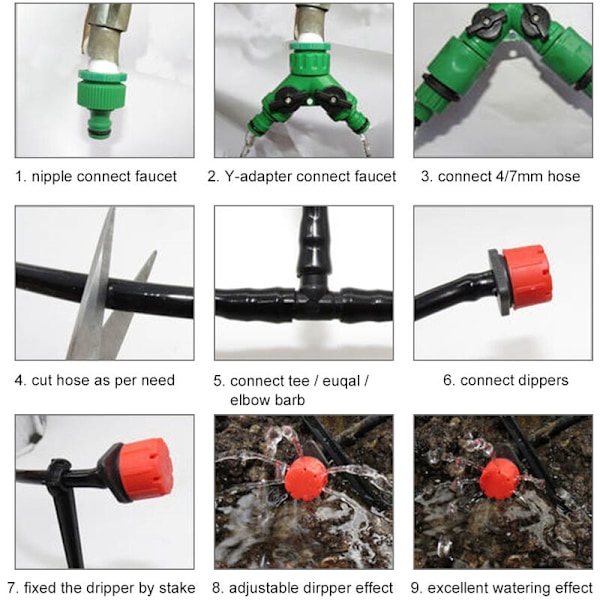 1. nipple connect faucet

2. Y-adapter connect faucet

3. connect 4/7mm hose

4. cut hose as per need

5. connect tee / euqal / elbow barb

6. connect dippers

7. fixed the dripper by stake

8. adjustable dirpper effect

9. excellent watering effect