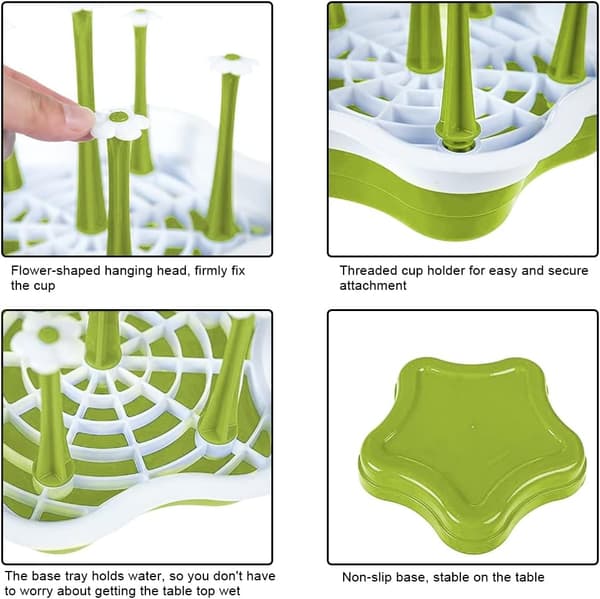 Flower-shaped hanging head, firmly fix the cup

Threaded cup holder for easy and secure attachment

The base tray holds water, so you don't have to worry about getting the table top wet

Non-slip base, stable on the table