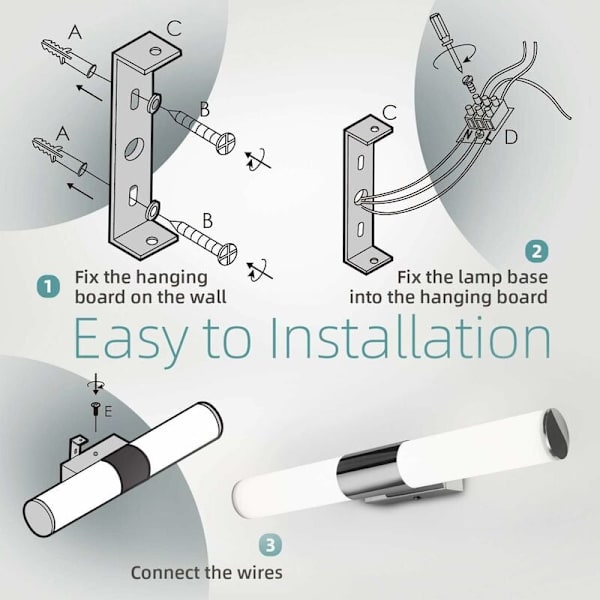 A
C
B
A
B
1 Fix the hanging board on the wall

C
N
L
D
2
Fix the lamp base into the hanging board

Easy to Installation

E

3
Connect the wires