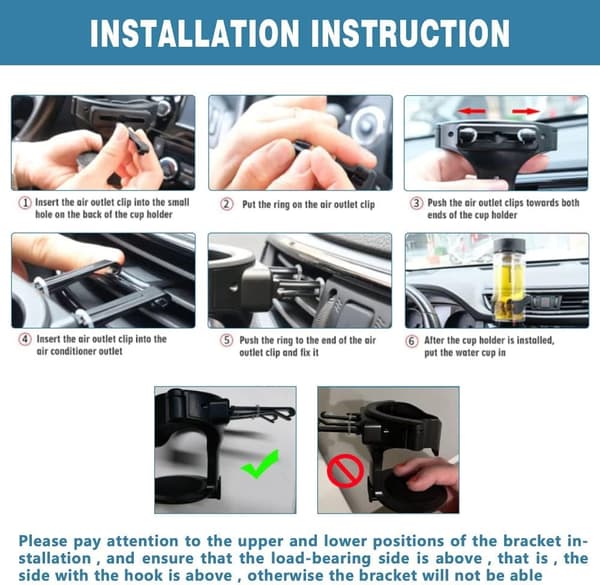 INSTALLATION INSTRUCTION

① Insert the air outlet clip into the small hole on the back of the cup holder

② Put the ring on the air outlet clip

③ Push the air outlet clips towards both ends of the cup holder

④ Insert the air outlet clip into the air conditioner outlet

⑤ Push the ring to the end of the air outlet clip and fix it

⑥ After the cup holder is installed, put the water cup in

Please pay attention to the upper and lower positions of the bracket installation , and ensure that the load-bearing side is above , that is , the side with the hook is above , otherwise the bracket will not be able