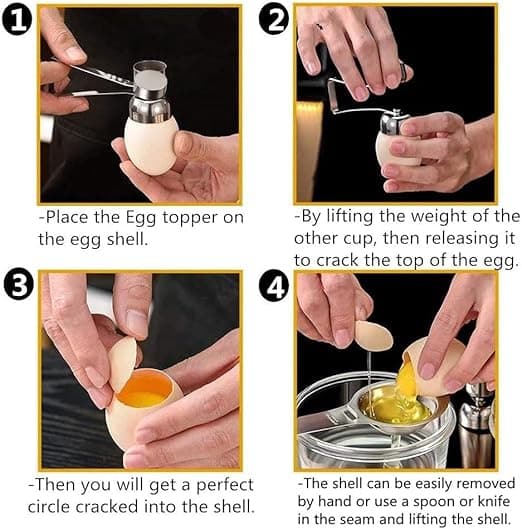 1

-Place the Egg topper on the egg shell.

2

-By lifting the weight of the other cup, then releasing it to crack the top of the egg.

3

-Then you will get a perfect circle cracked into the shell.

4

-The shell can be easily removed by hand or use a spoon or knife in the seam and lifting the shell.