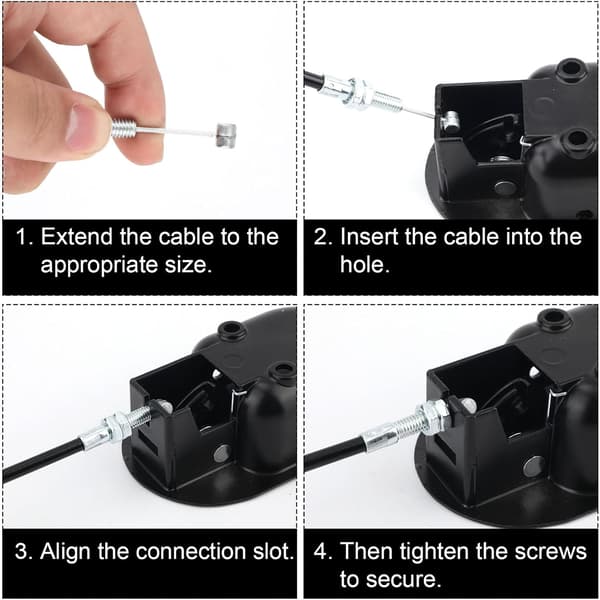 1. Extend the cable to the appropriate size.

2. Insert the cable into the hole.

3. Align the connection slot.

4. Then tighten the screws to secure.