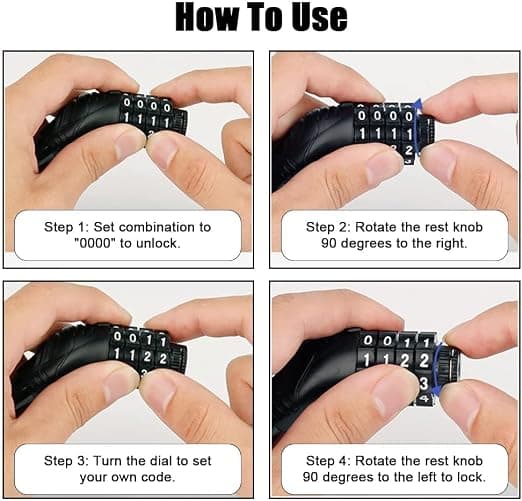 How To Use

0 0 0 0
1 1 1 1

Step 1: Set combination to "0000" to unlock.

0 0 0 0
1 1 1 1
2

Step 2: Rotate the rest knob 90 degrees to the right.

0 0 1 1
1 1 2 2

Step 3: Turn the dial to set your own code.

0 0 1 1
1 1 2 2
3
4

Step 4: Rotate the rest knob 90 degrees to the left to lock.