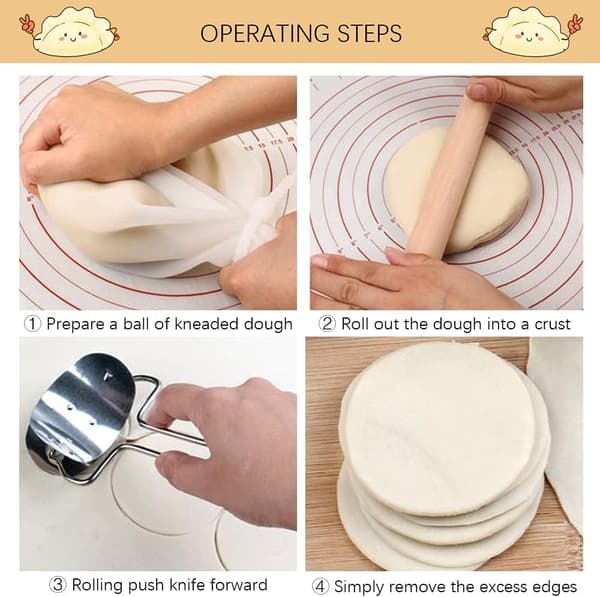 OPERATING STEPS

① Prepare a ball of kneaded dough

② Roll out the dough into a crust

③ Rolling push knife forward

④ Simply remove the excess edges