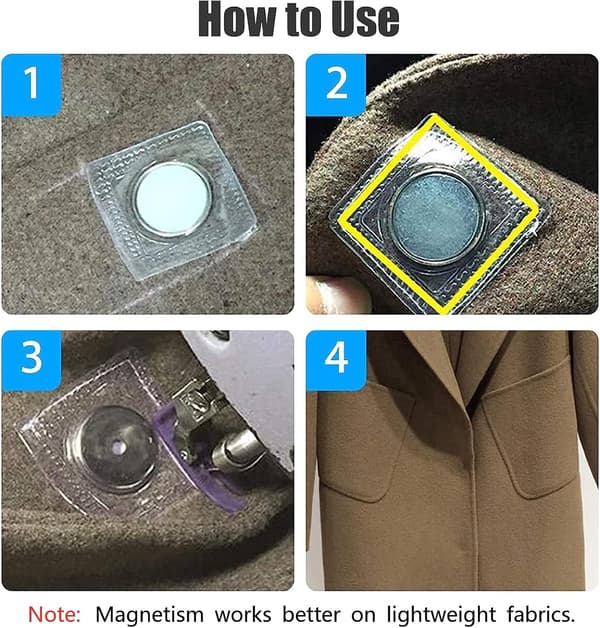 How to Use

1

2

3

4

Note: Magnetism works better on lightweight fabrics.