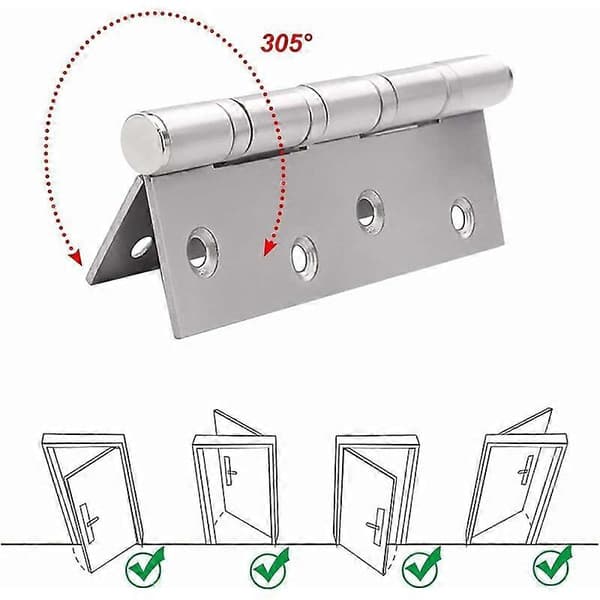 305°