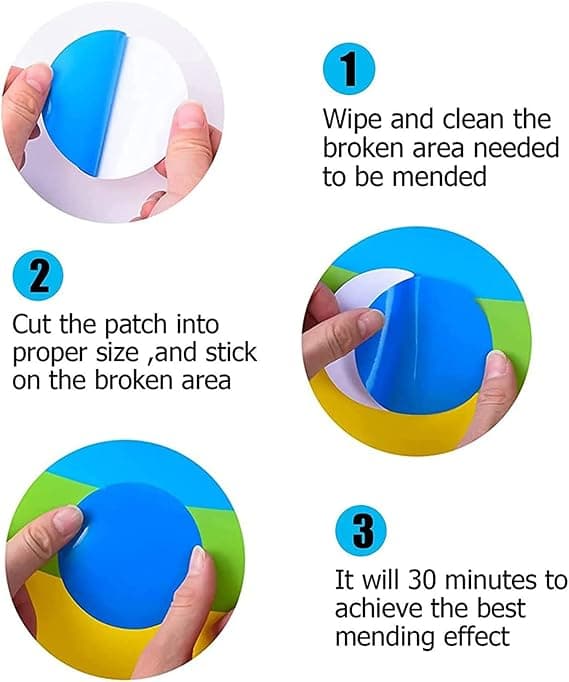 1
Wipe and clean the broken area needed to be mended

2
Cut the patch into proper size ,and stick on the broken area

3
It will 30 minutes to achieve the best mending effect