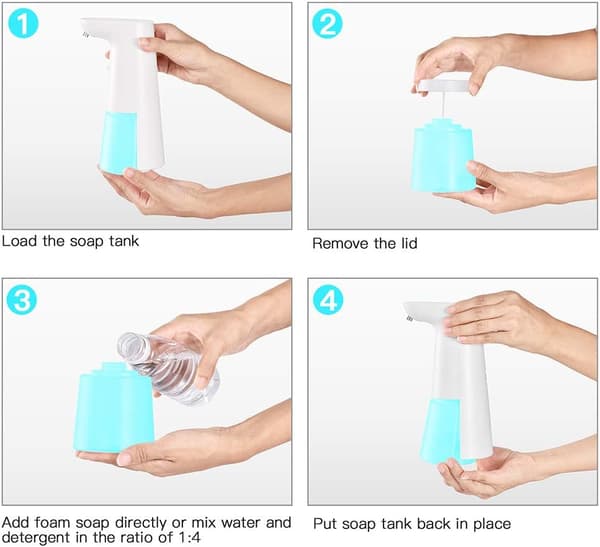 1

Load the soap tank

2

Remove the lid

3

Add foam soap directly or mix water and detergent in the ratio of 1:4

4

Put soap tank back in place