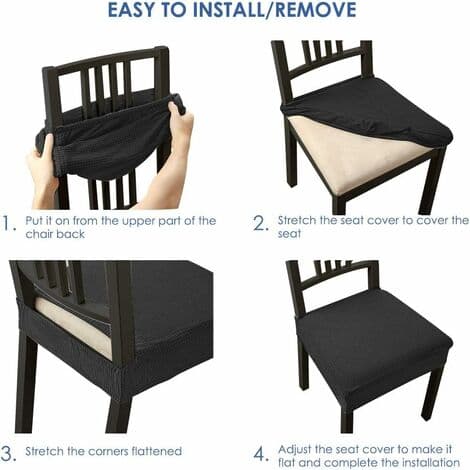 EASY TO INSTALL/REMOVE

1. Put it on from the upper part of the chair back

2. Stretch the seat cover to cover the seat

3. Stretch the corners flattened

4. Adjust the seat cover to make it flat and complete the installation