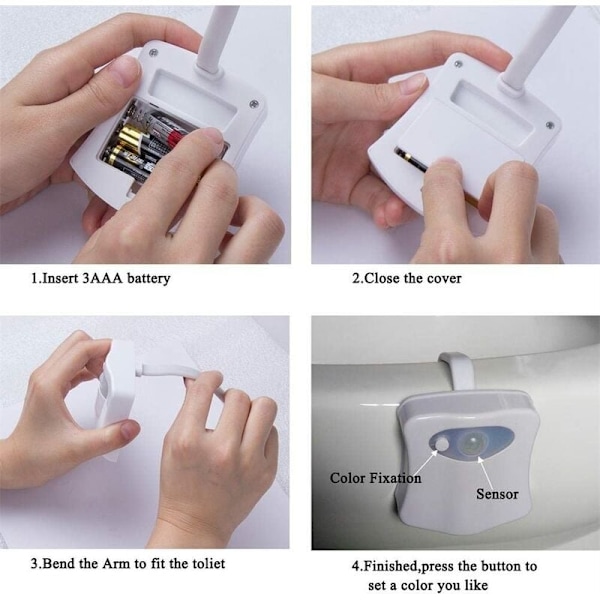 1.Insert 3AAA battery

2.Close the cover

3.Bend the Arm to fit the toliet

Color Fixation

Sensor

4.Finished,press the button to set a color you like