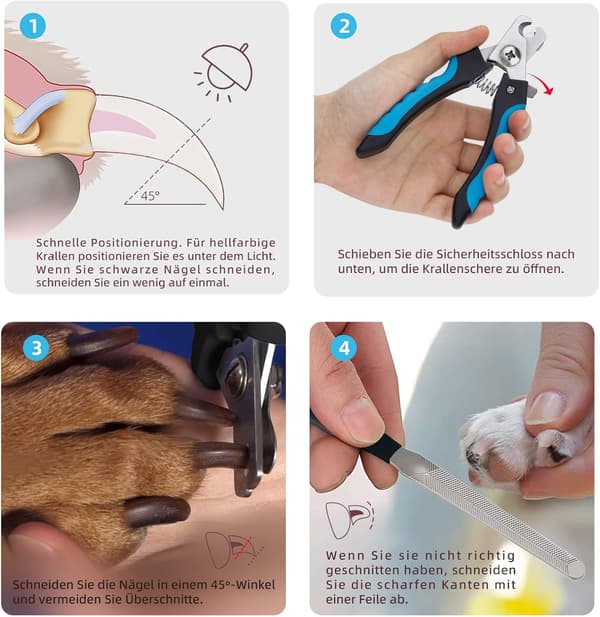 1

45°

Schnelle Positionierung. Für hellfarbige Krallen positionieren Sie es unter dem Licht. Wenn Sie schwarze Nägel schneiden, schneiden Sie ein wenig auf einmal.

2

Schieben Sie die Sicherheitsschloss nach unten, um die Krallenschere zu öffnen.

3

Schneiden Sie die Nägel in einem 45°-Winkel und vermeiden Sie Überschnitte.

4

Wenn Sie sie nicht richtig geschnitten haben, schneiden Sie die scharfen Kanten mit einer Feile ab.