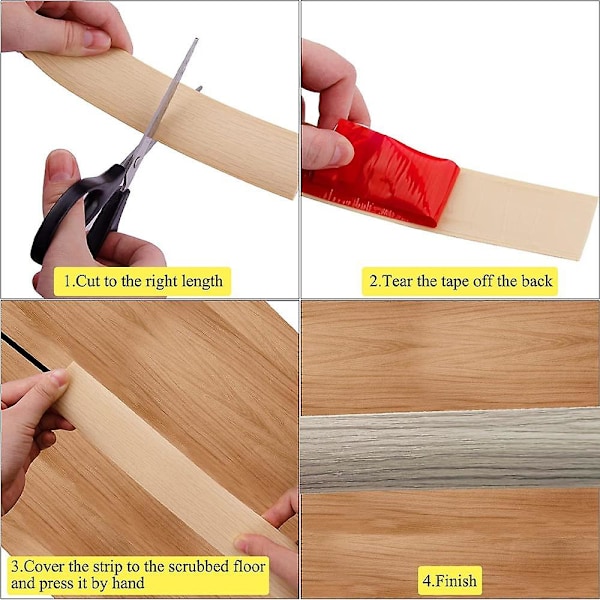 1.Cut to the right length

2.Tear the tape off the back

3.Cover the strip to the scrubbed floor and press it by hand

4.Finish