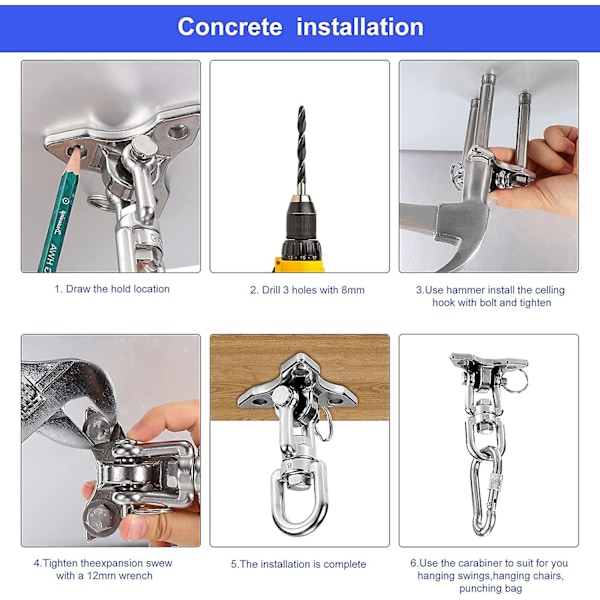 Concrete installation

1. Draw the hold location

2. Drill 3 holes with 8mm

3.Use hammer install the celling hook with bolt and tighten

4.Tighten theexpansion swew with a 12mm wrench

5.The installation is complete

6.Use the carabiner to suit for you hanging swings,hanging chairs, punching bag