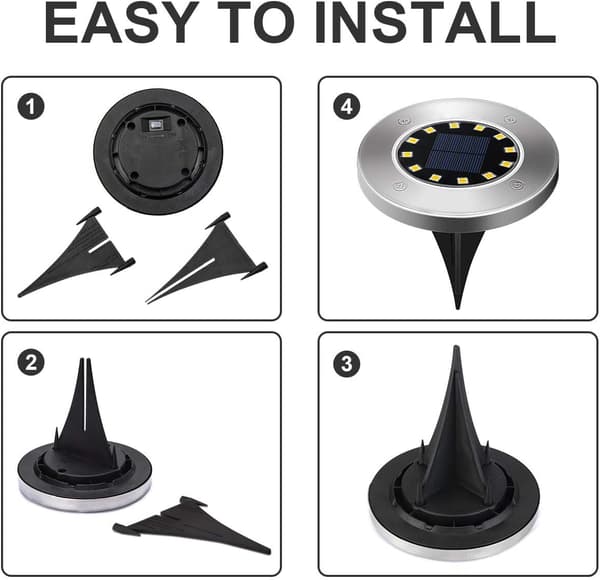 EASY TO INSTALL

1

4

2

3